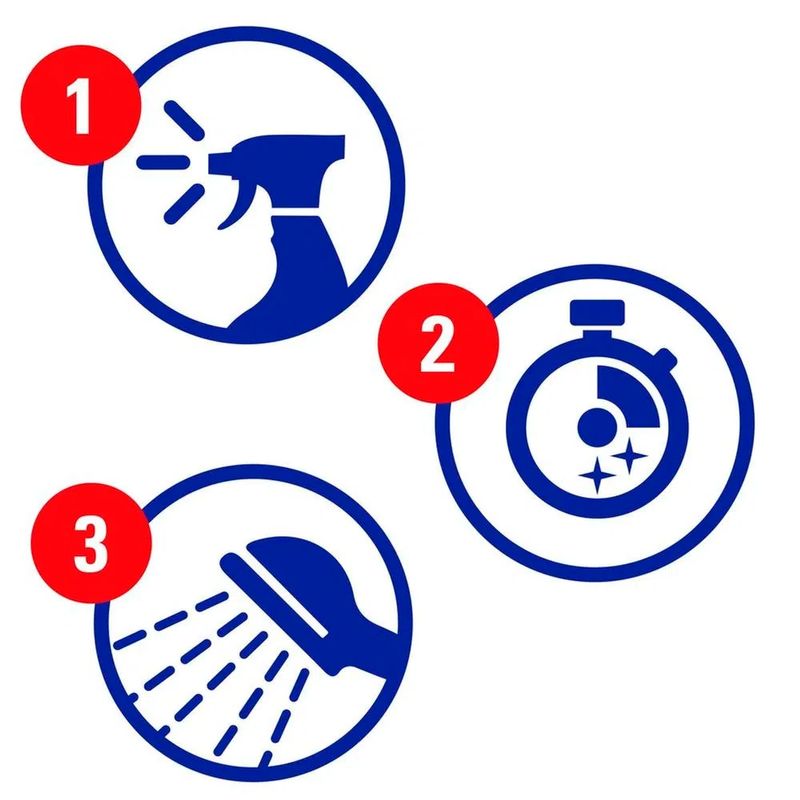 1

2

3