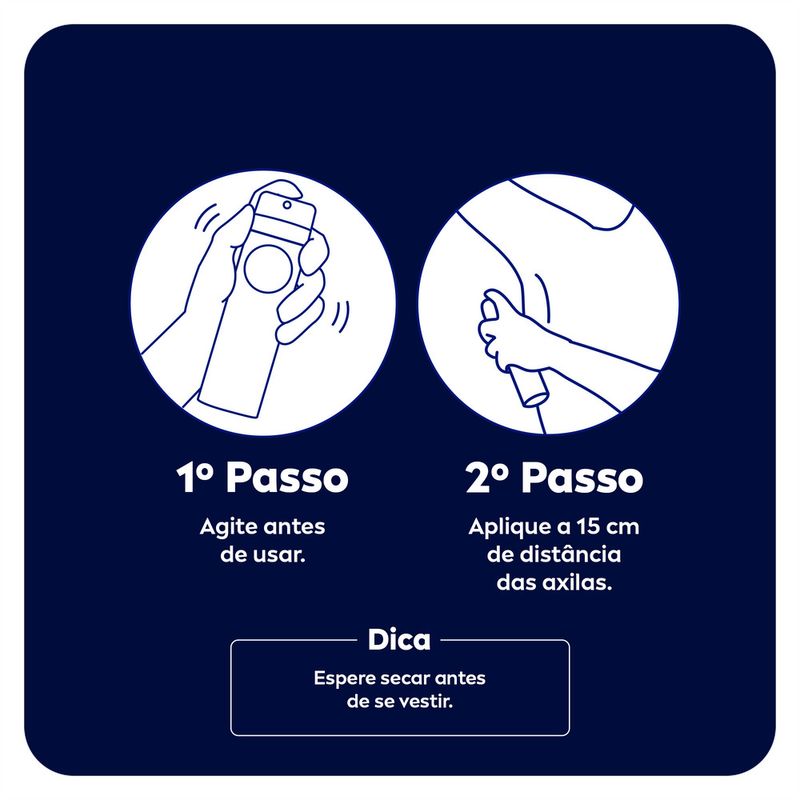 1º Passo

Agite antes de usar.

2º Passo

Aplique a 15 cm de distância das axilas.

Dica

Espere secar antes de se vestir.