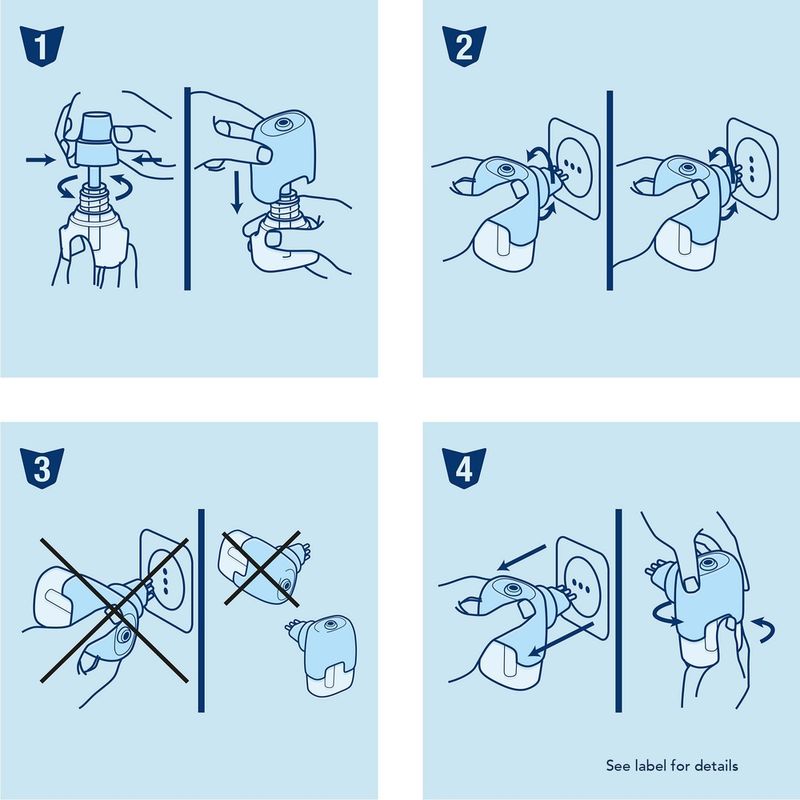 1

2

3

4

See label for details